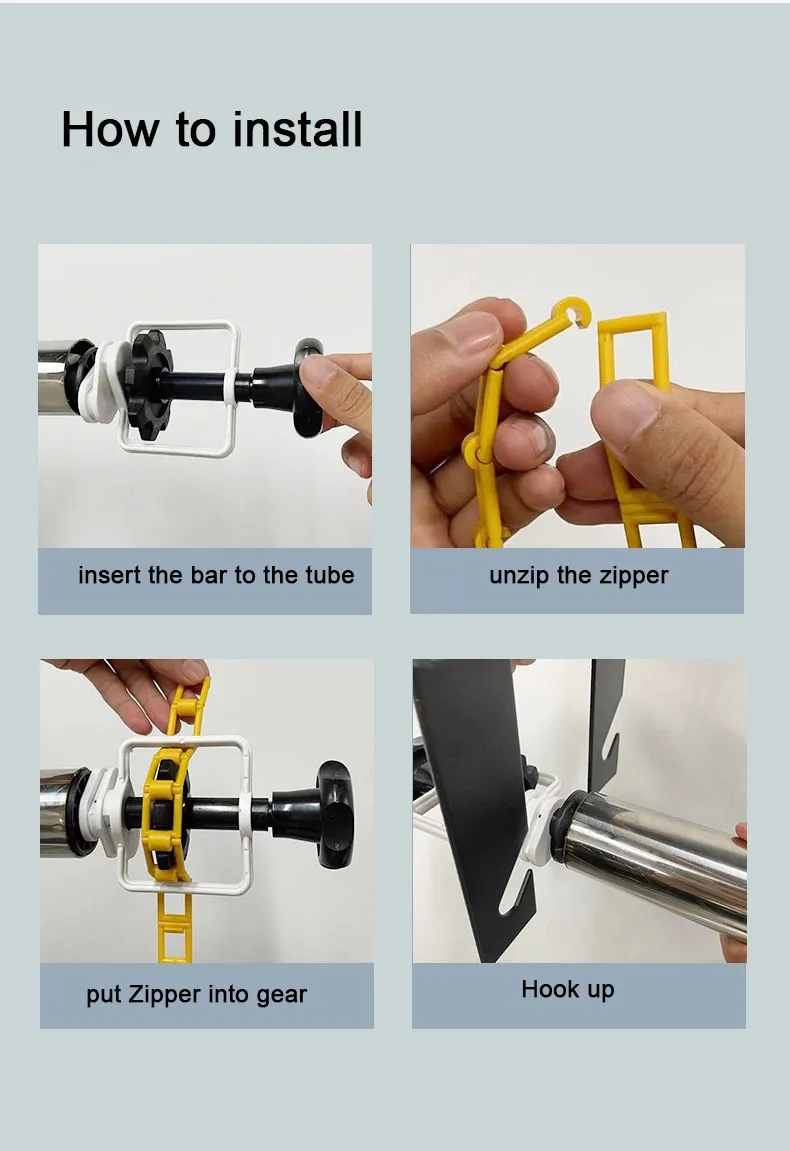 How to install

insert the bar to the tube

unzip the zipper

put Zipper into gear

Hook up